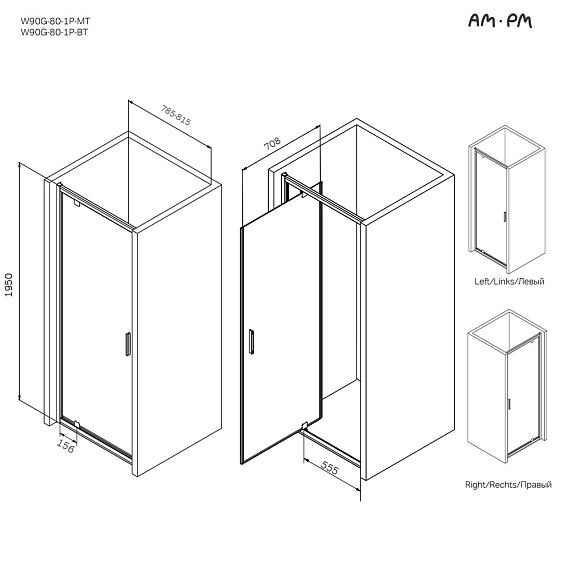 W90G-80-1P-MT
W90G-80-1P-BT

AM·PM

785-815

1950

156

708

555

Left/Links/Левый

Right/Rechts/Правый