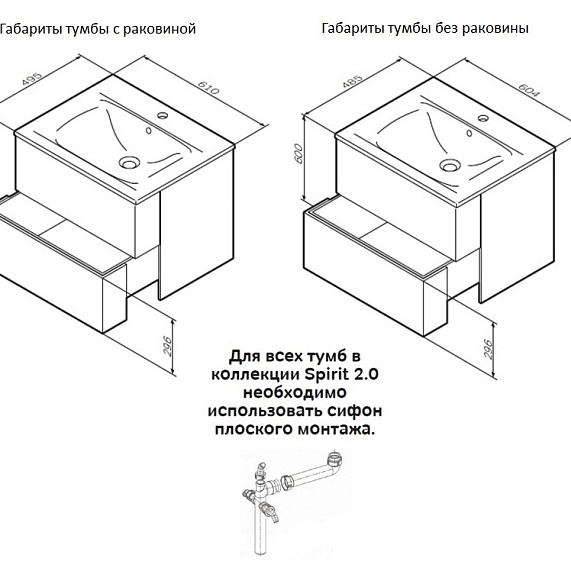 Габариты тумбы с раковиной

495
610
296

Габариты тумбы без раковины

485
604
600
296

Для всех тумб в коллекции Spirit 2.0 необходимо использовать сифон плоского монтажа.